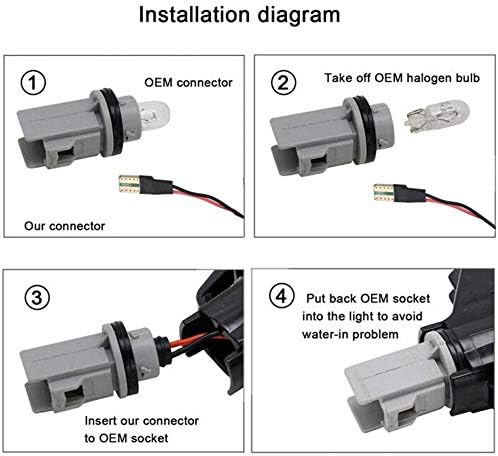 Installation diagram

1
OEM connector

Our connector

2
Take off OEM halogen bulb

3

Insert our connector to OEM socket

4
Put back OEM socket into the light to avoid water-in problem