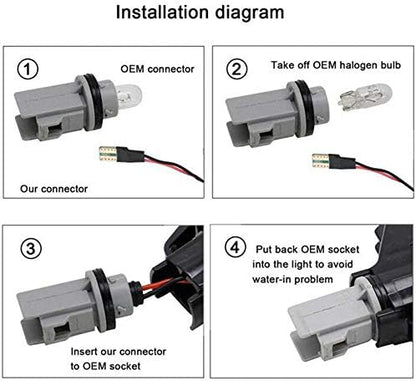 Installation diagram

①
OEM connector

Our connector

②
Take off OEM halogen bulb

③
Insert our connector to OEM socket

④
Put back OEM socket into the light to avoid water-in problem